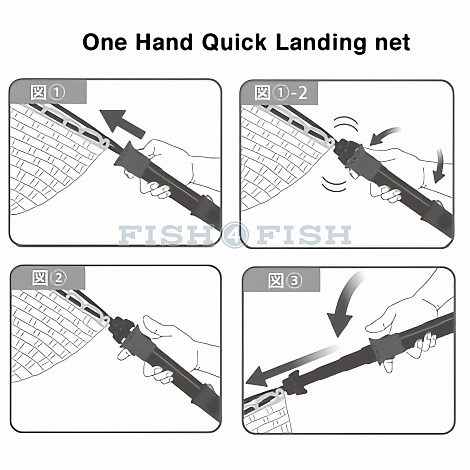 One Hand Quick Landing net

図①

図①-2

FISH④FISH

図②

図③